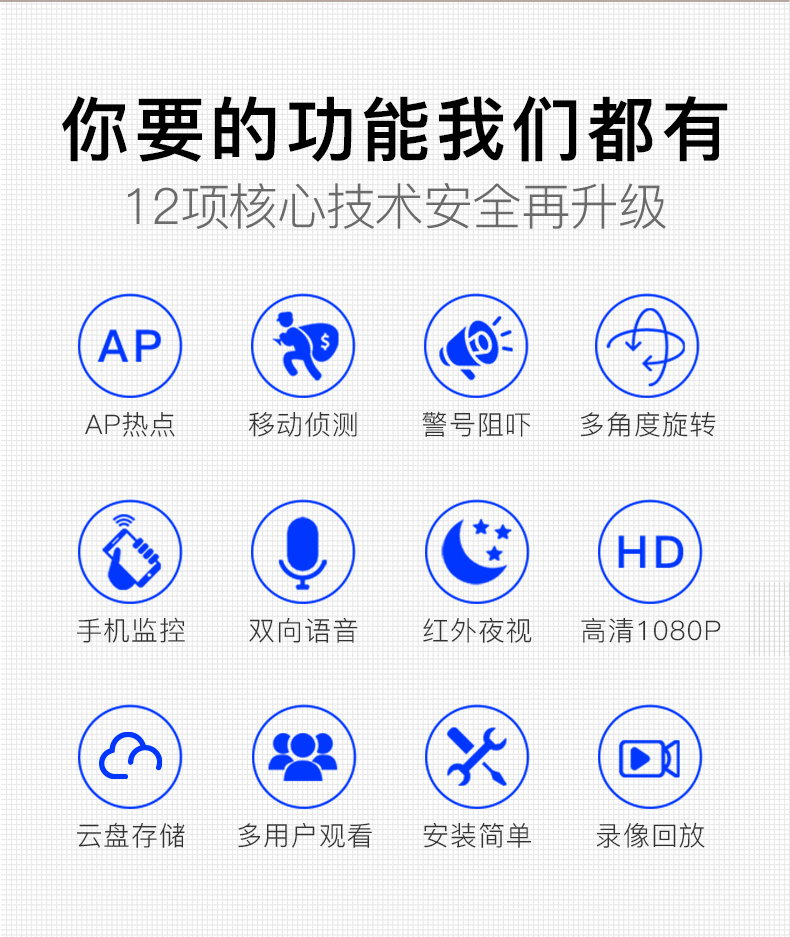 你要的功能我们都有

12项核心技术安全再升级

AP

AP热点

移动侦测

警号阻吓

多角度旋转

手机监控

双向语音

红外夜视

HD

高清1080P

云盘存储

多用户观看

安装简单

录像回放