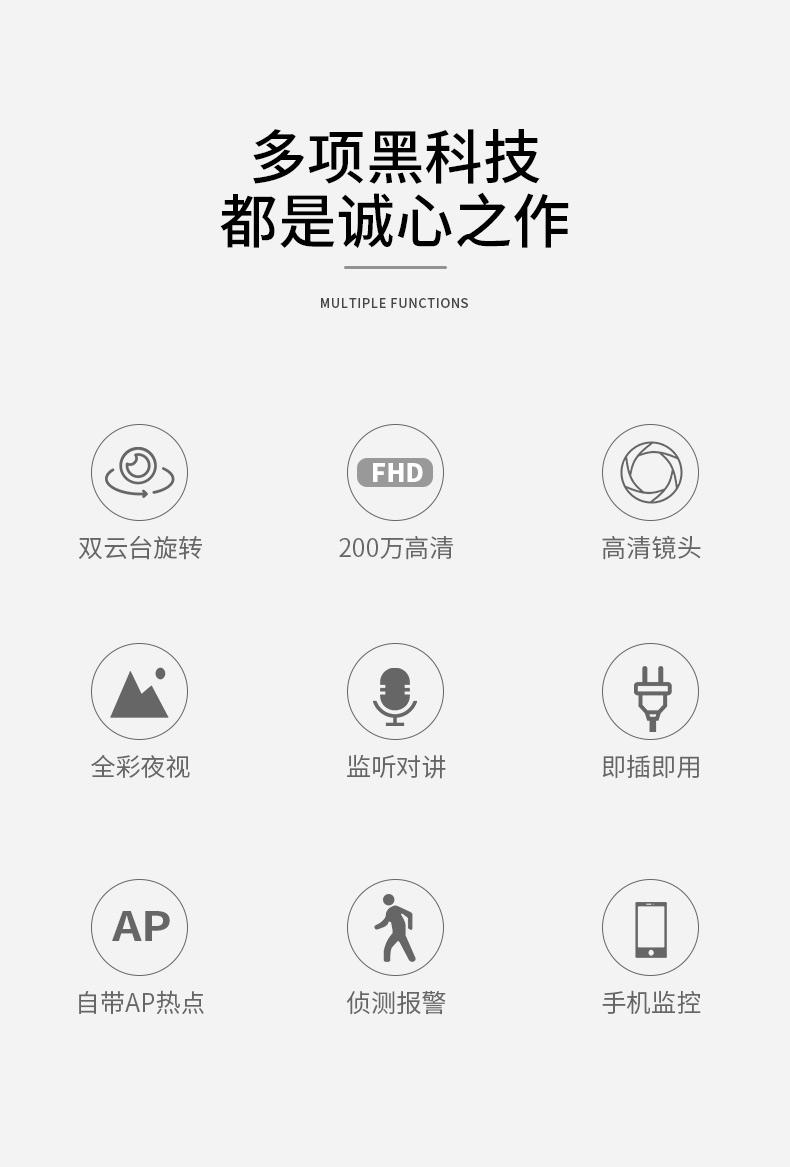 多项黑科技
都是诚心之作

MULTIPLE FUNCTIONS

FHD

双云台旋转

200万高清

高清镜头

全彩夜视

监听对讲

即插即用

AP

自带AP热点

侦测报警

手机监控