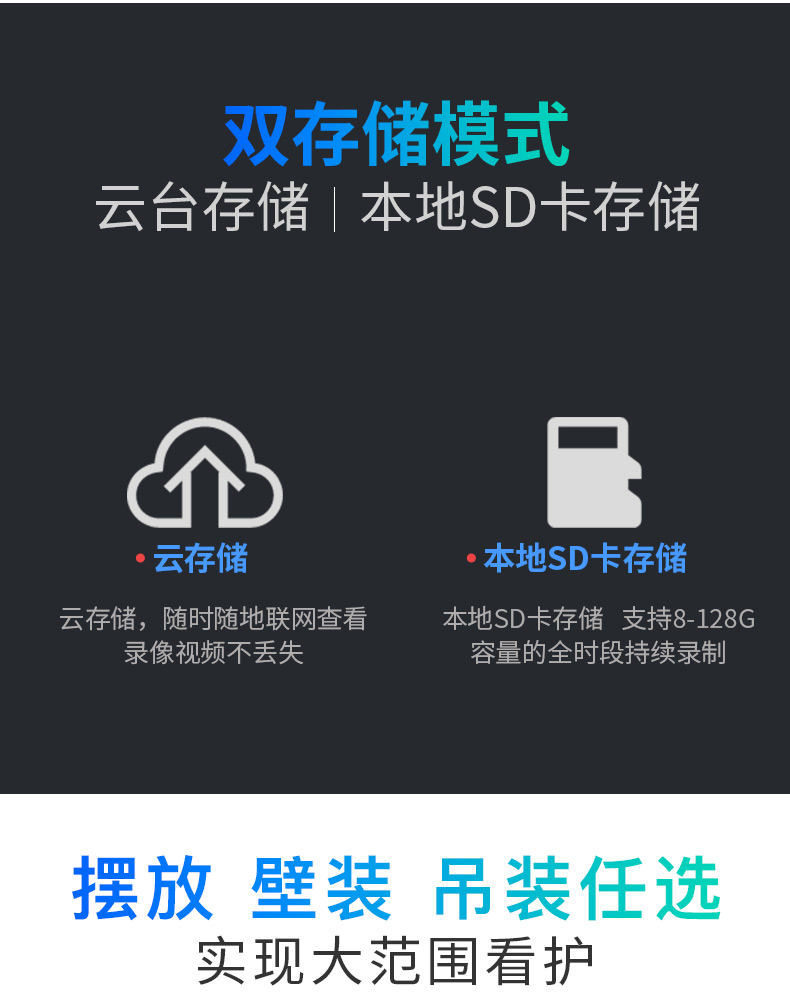 双存储模式

云台存储 | 本地SD卡存储

• 云存储

云存储，随时随地联网查看录像视频不丢失

• 本地SD卡存储

本地SD卡存储 支持8-128G容量的全时段持续录制

摆放 壁装 吊装任选

实现大范围看护