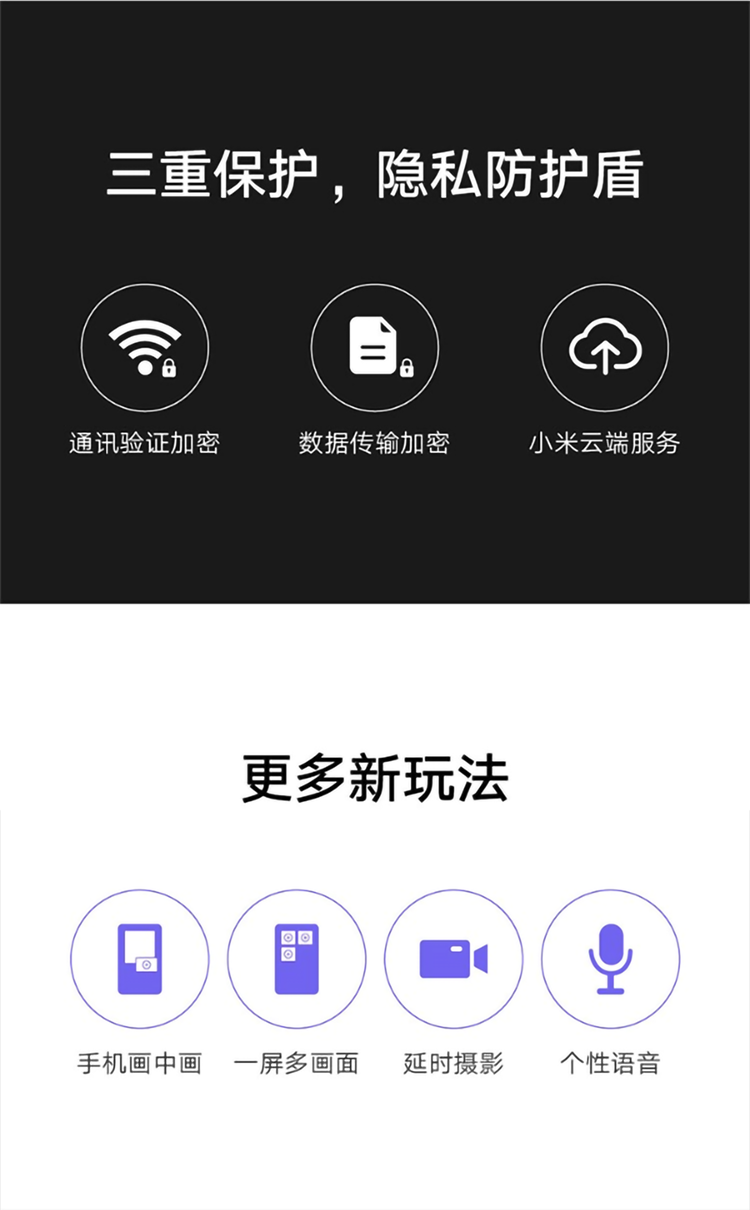 三重保护，隐私防护盾

通讯验证加密

数据传输加密

小米云端服务

更多新玩法

手机画中画

一屏多画面

延时摄影

个性语音