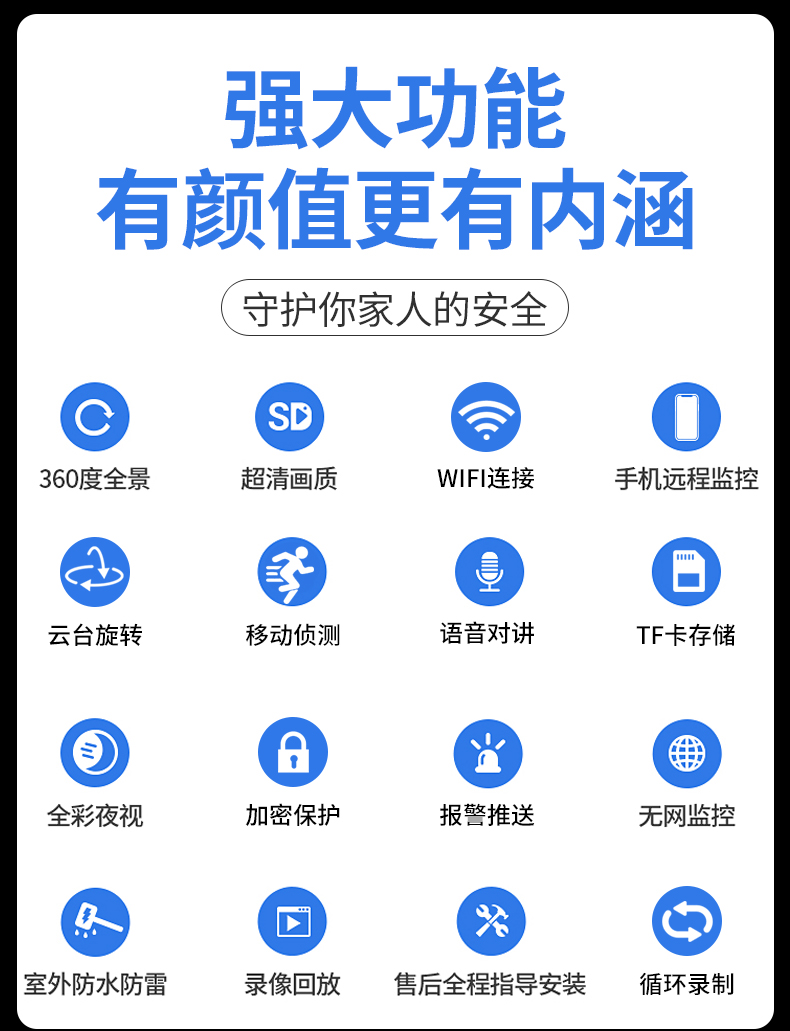 强大功能
有颜值更有内涵

守护你家人的安全

SD

360度全景 超清画质 WIFI连接 手机远程监控

云台旋转 移动侦测 语音对讲 TF卡存储

全彩夜视 加密保护 报警推送 无网监控

室外防水防雷 录像回放 售后全程指导安装 循环录制