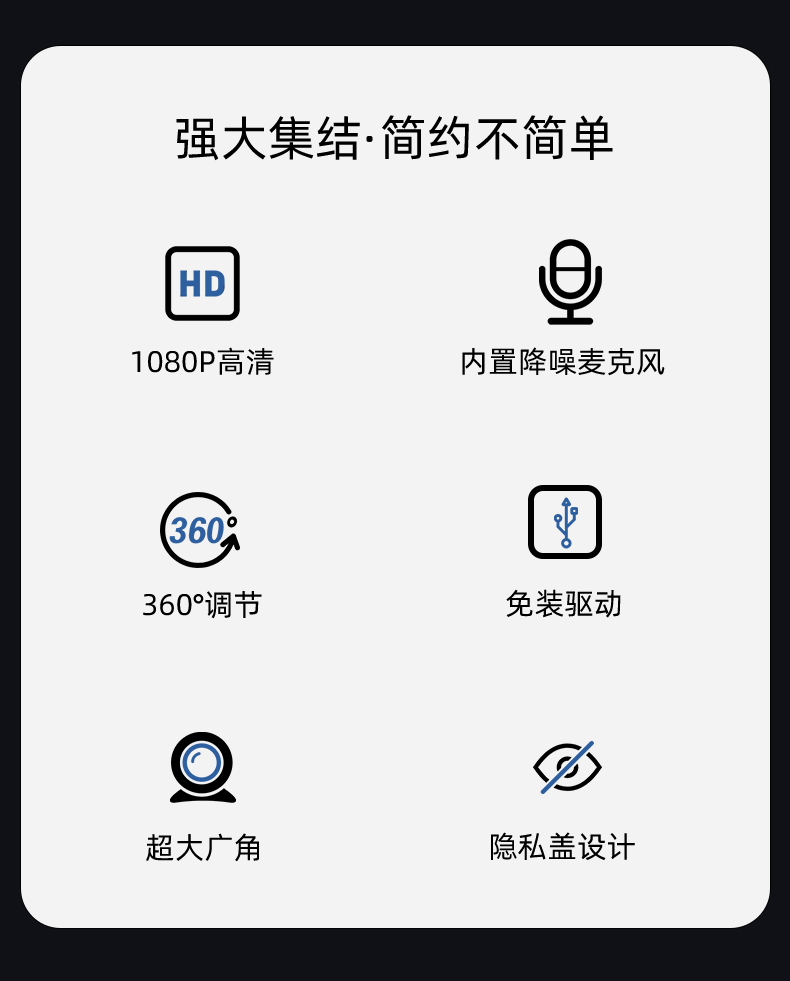 强大集结·简约不简单

HD

1080P高清

内置降噪麦克风

360°

360°调节

免装驱动

超大广角

隐私盖设计