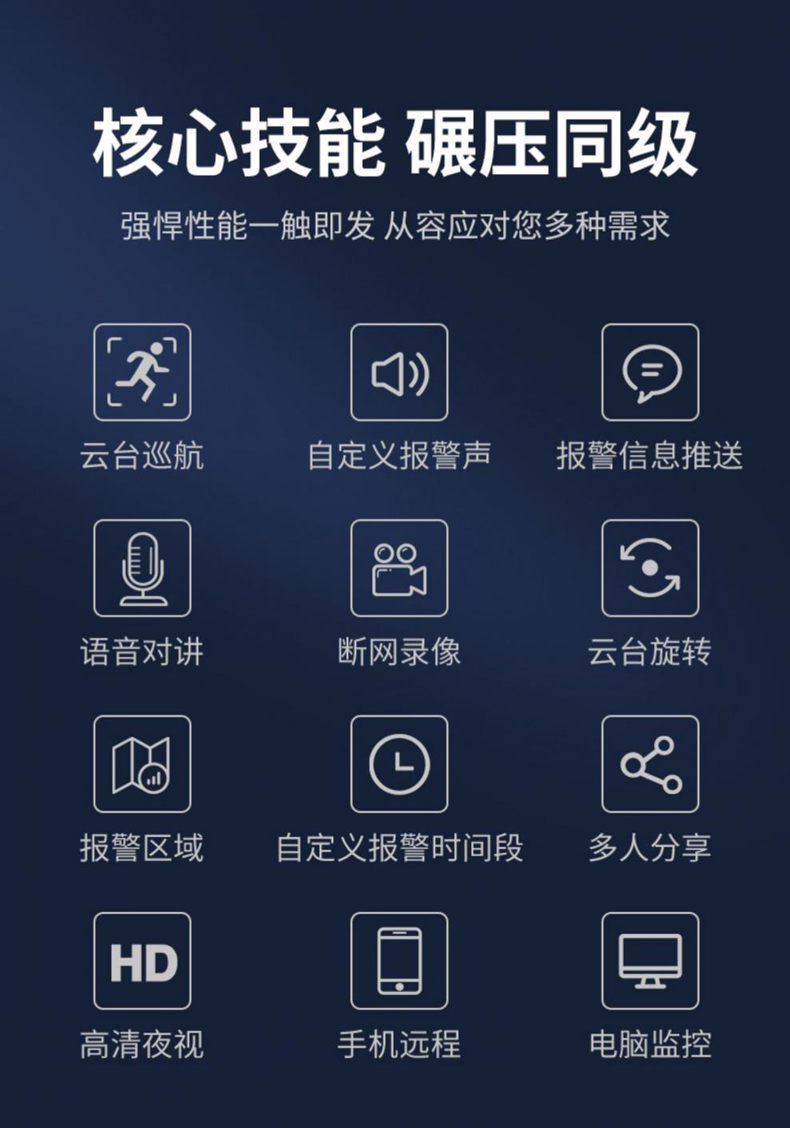 核心技能 碾压同级

强悍性能一触即发 从容应对您多种需求

云台巡航

自定义报警声

报警信息推送

语音对讲

断网录像

云台旋转

报警区域

自定义报警时间段

多人分享

HD

高清夜视

手机远程

电脑监控