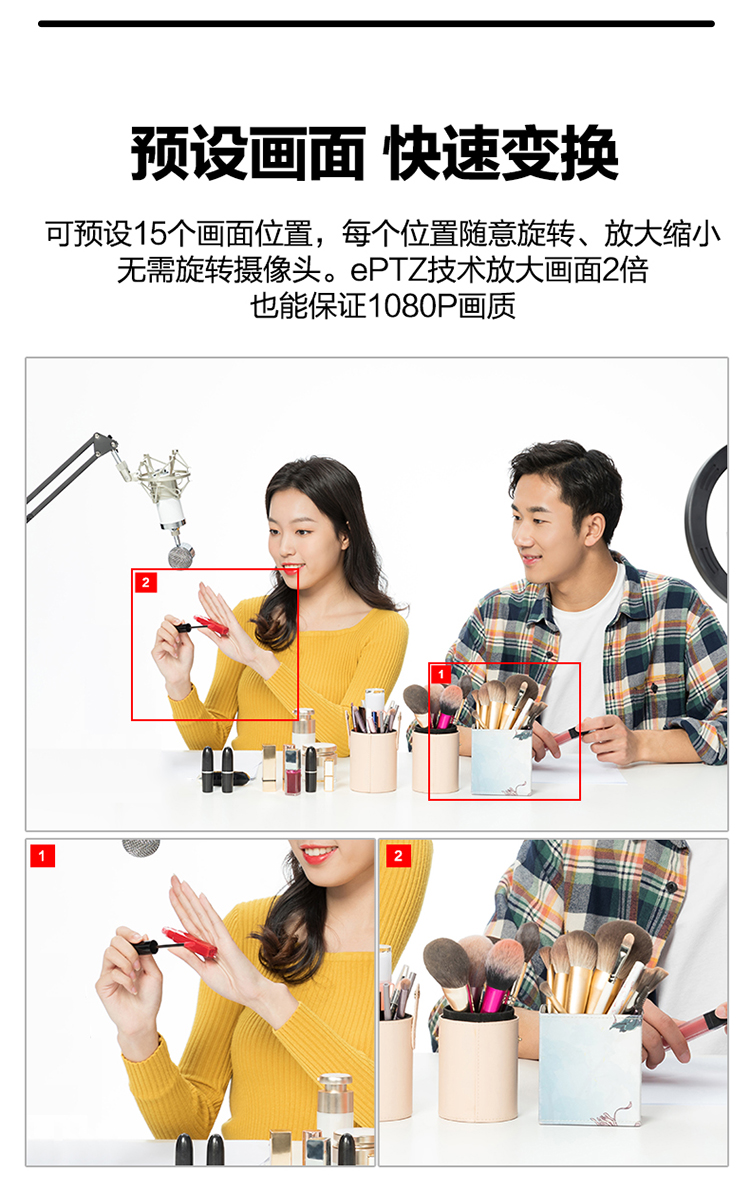 预设画面 快速变换

可预设15个画面位置，每个位置随意旋转、放大缩小
无需旋转摄像头。ePTZ技术放大画面2倍
也能保证1080P画质

2

1

1

2