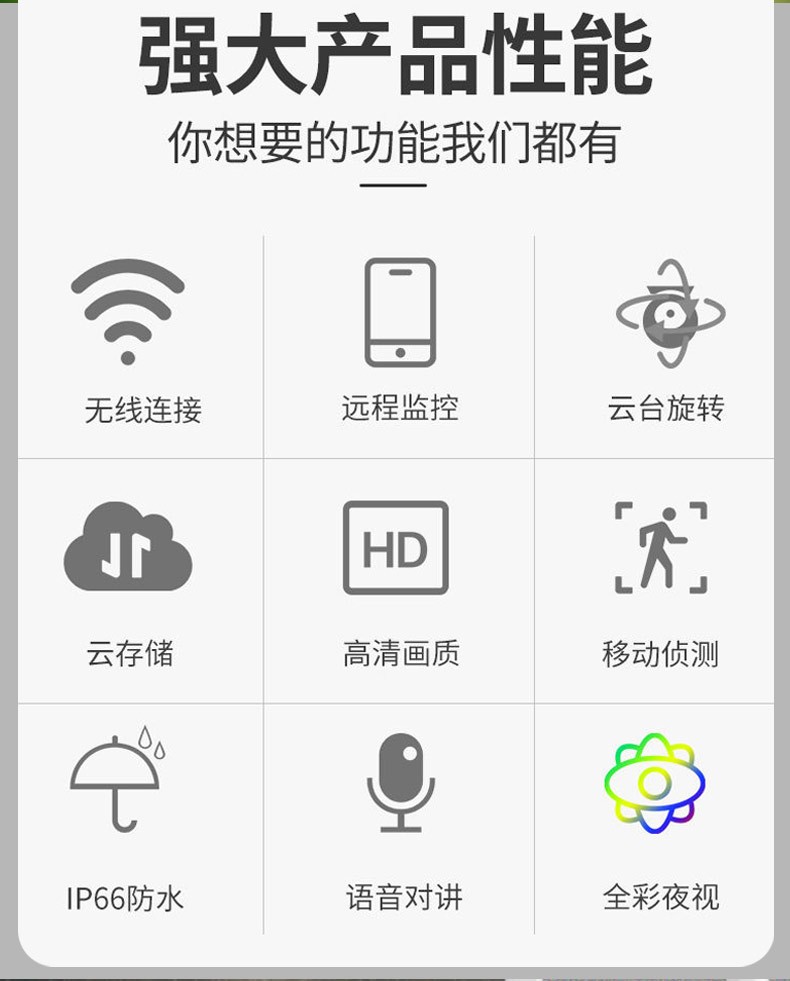 强大产品性能

你想要的功能我们都有

无线连接

远程监控

云台旋转

云存储

HD

高清画质

移动侦测

IP66防水

语音对讲

全彩夜视