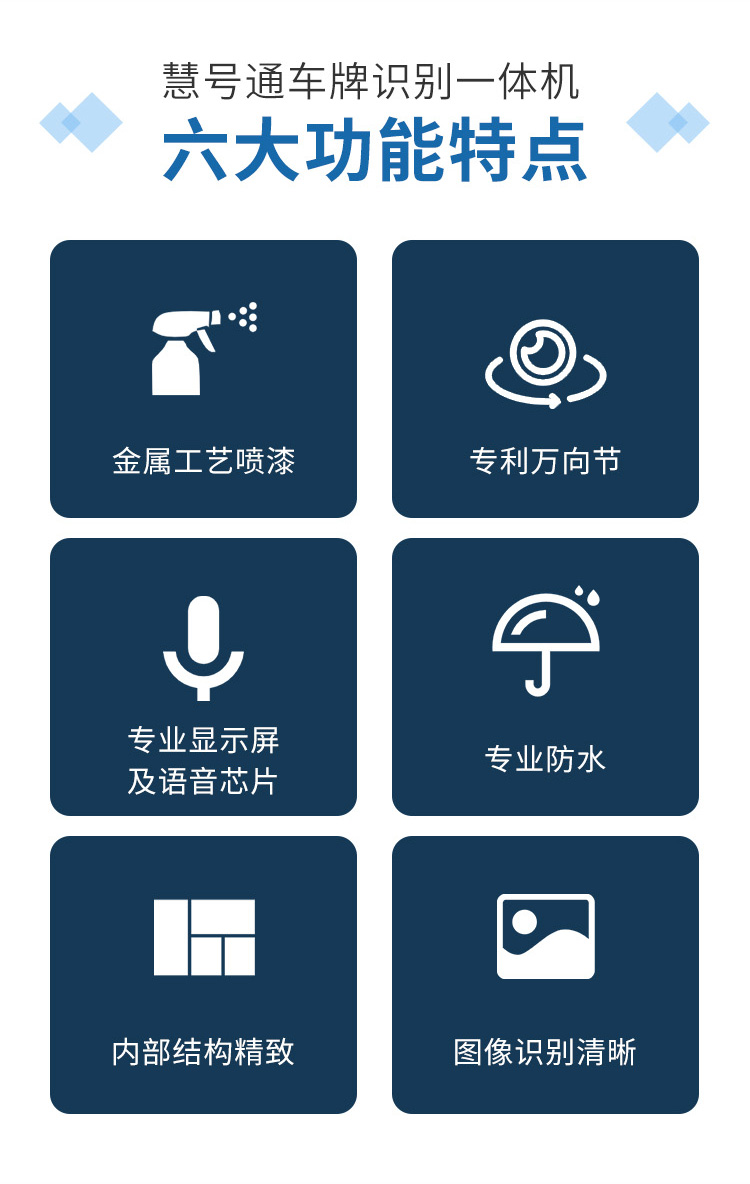 慧号通车牌识别一体机
六大功能特点

金属工艺喷漆

专利万向节

专业显示屏
及语音芯片

专业防水

内部结构精致

图像识别清晰