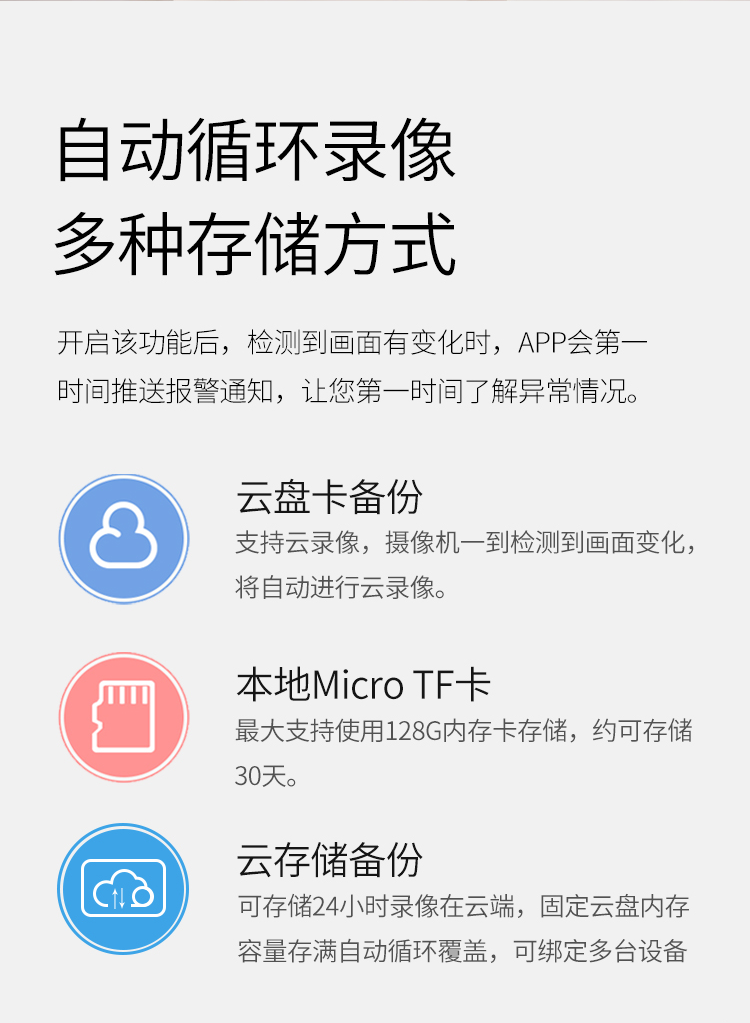 自动循环录像
多种存储方式

开启该功能后，检测到画面有变化时，APP会第一时间推送报警通知，让您第一时间了解异常情况。

云盘卡备份

支持云录像，摄像机一到检测到画面变化，将自动进行云录像。

本地Micro TF卡

最大支持使用128G内存卡存储，约可存储30天。

云存储备份

可存储24小时录像在云端，固定云盘内存容量存满自动循环覆盖，可绑定多台设备