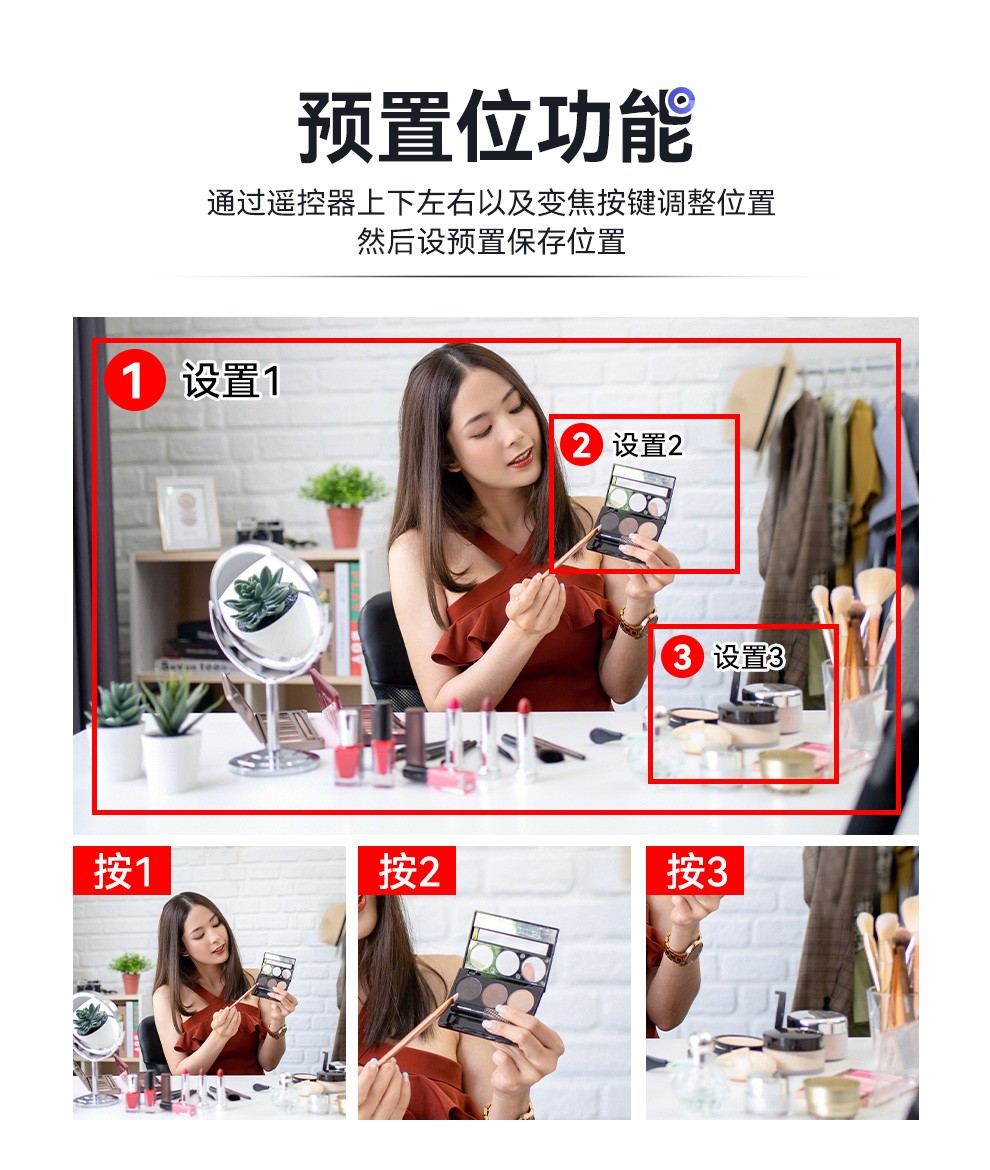 预置位功能

通过遥控器上下左右以及变焦按键调整位置
然后设预置保存位置

1 设置1

2 设置2

3 设置3

按1

按2

按3