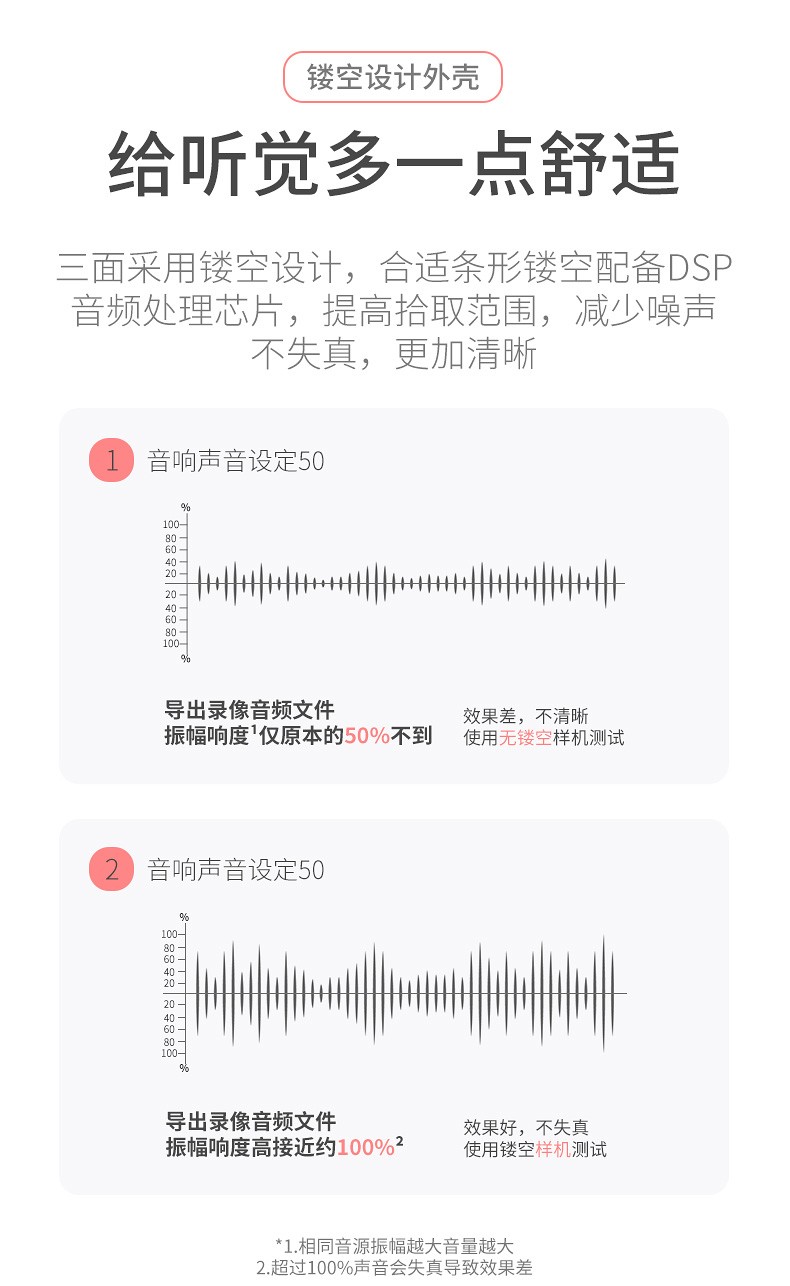 镂空设计外壳

给听觉多一点舒适

三面采用镂空设计，合适条形镂空配备DSP音频处理芯片，提高拾取范围，减少噪声不失真，更加清晰

1 音响声音设定50

%
100
80
60
40
20
20
40
60
80
100
%

导出录像音频文件
振幅响度$^{1}$仅原本的50%不到

效果差，不清晰
使用无镂空样机测试

2 音响声音设定50

%
100
80
60
40
20
20
40
60
80
100
%

导出录像音频文件
振幅响度高接近约100%$^{2}$

效果好，不失真
使用镂空样机测试

*1.相同音源振幅越大音量越大
2.超过100%声音会失真导致效果差