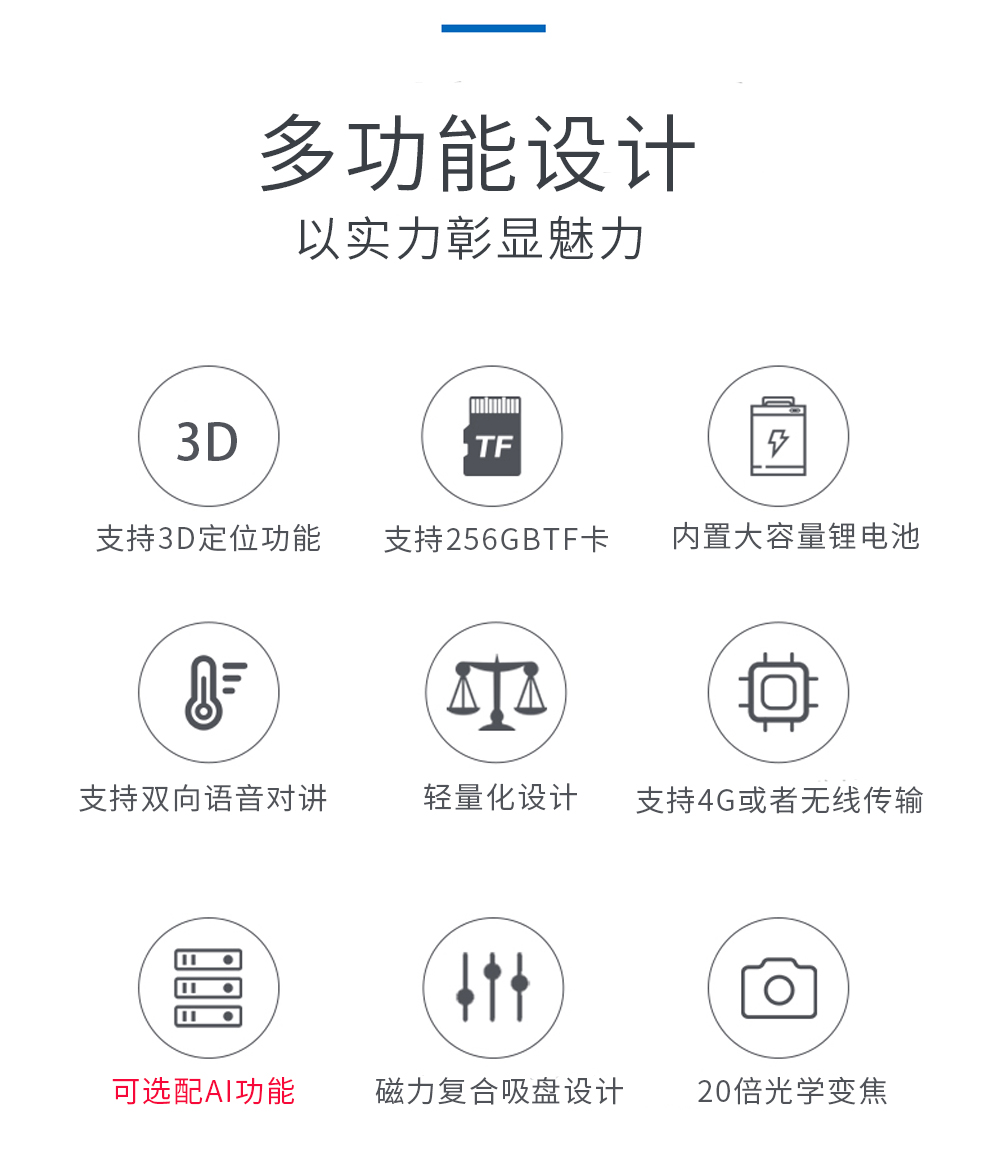 多功能设计
以实力彰显魅力

3D
支持3D定位功能

TF
支持256GBTF卡

内置大容量锂电池

支持双向语音对讲

轻量化设计

支持4G或者无线传输

可选配AI功能

磁力复合吸盘设计

20倍光学变焦