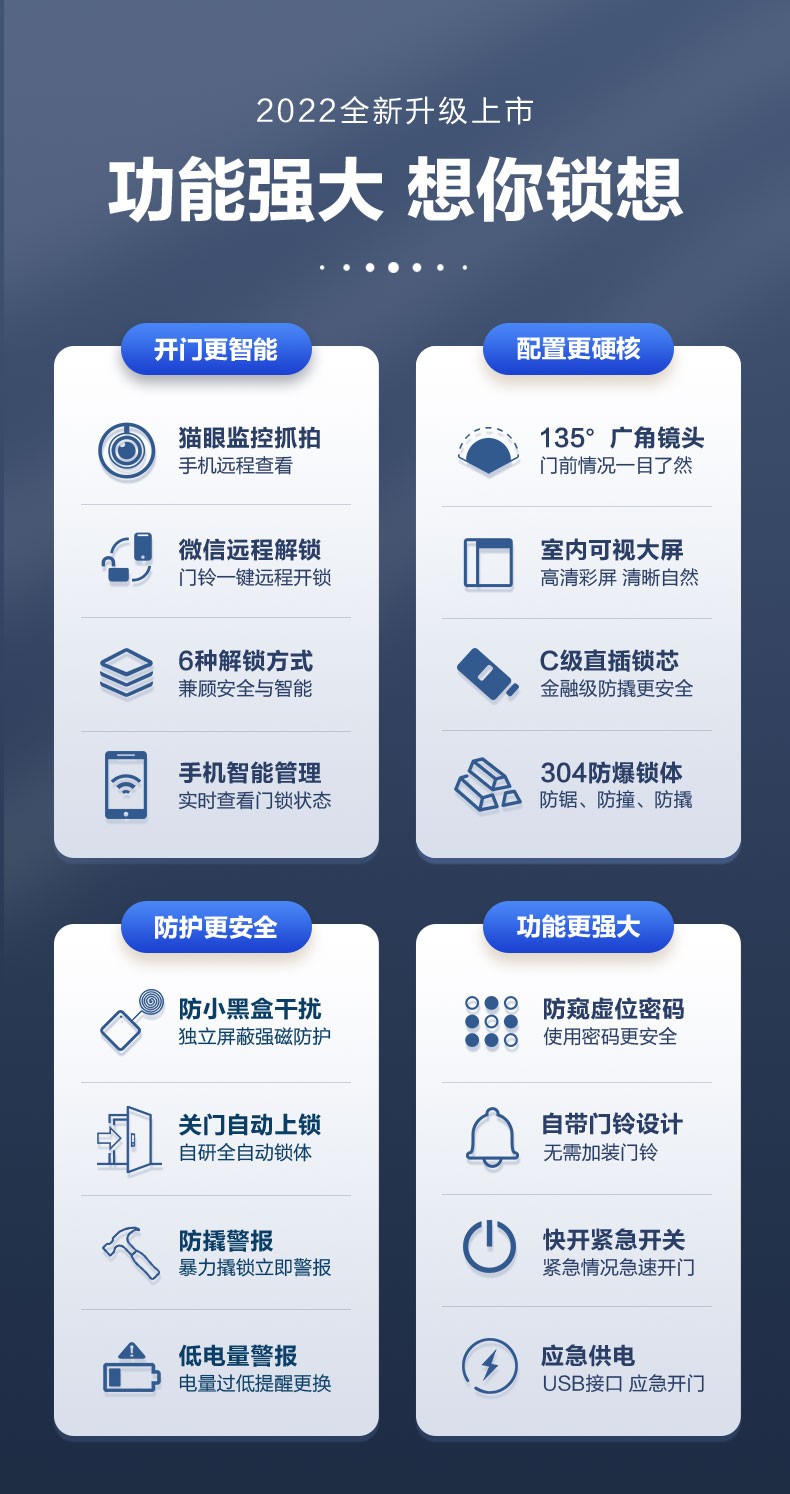 2022全新升级上市

功能强大 想你锁想

开门更智能

猫眼监控抓拍
手机远程查看

微信远程解锁
门铃一键远程开锁

6种解锁方式
兼顾安全与智能

手机智能管理
实时查看门锁状态

配置更硬核

135° 广角镜头
门前情况一目了然

室内可视大屏
高清彩屏 清晰自然

C级直插锁芯
金融级防撬更安全

304防爆锁体
防锯、防撞、防撬

防护更安全

防小黑盒干扰
独立屏蔽强磁防护

关门自动上锁
自研全自动锁体

防撬警报
暴力撬锁立即警报

低电量警报
电量过低提醒更换

功能更强大

防窥虚位密码
使用密码更安全

自带门铃设计
无需加装门铃

快开紧急开关
紧急情况急速开门

应急供电
USB接口 应急开门