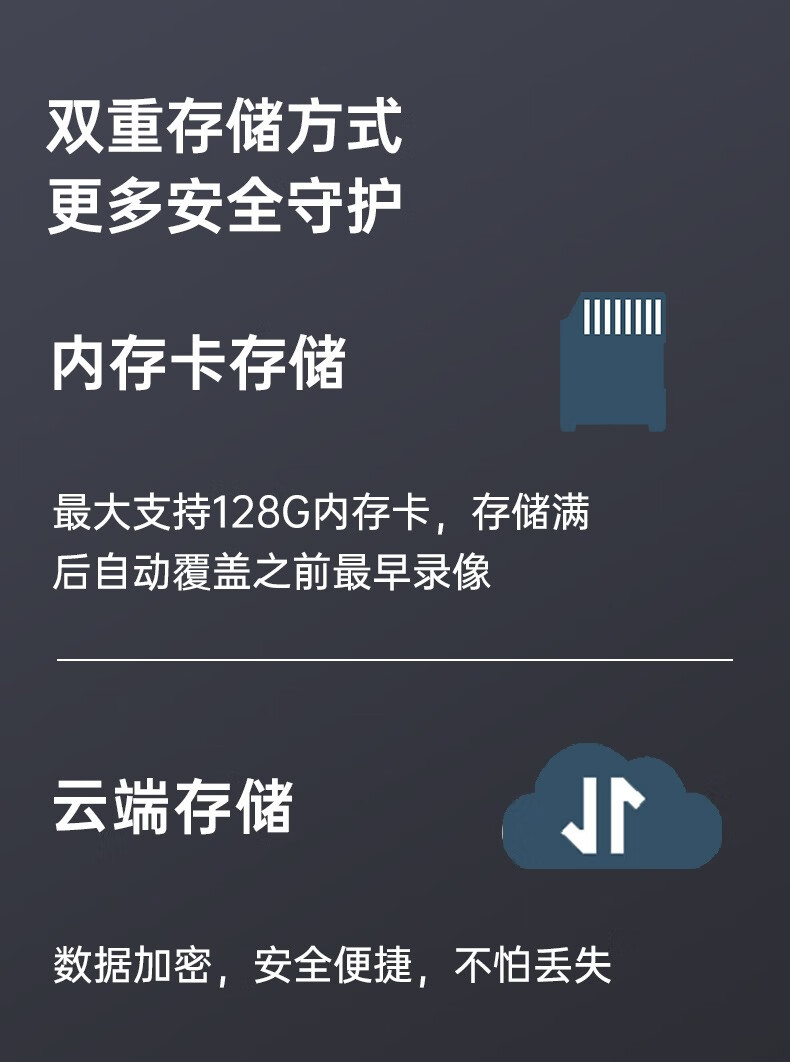 双重存储方式
更多安全守护

内存卡存储

最大支持128G内存卡，存储满后自动覆盖之前最早录像

云端存储

数据加密，安全便捷，不怕丢失